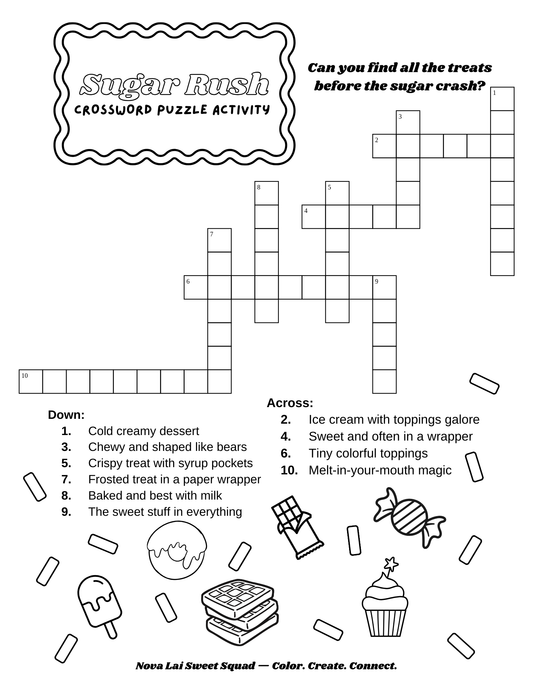 Sugar Rush
CROSSWORD PUZZLE ACTIVITY

Can you find all the treats before the sugar crash?

1
3
2
8
5
4
7
6
9
10

Down:
1. Cold creamy dessert
3. Chewy and shaped like bears
5. Crispy treat with syrup pockets
7. Frosted treat in a paper wrapper
8. Baked and best with milk
9. The sweet stuff in everything

Across:
2. Ice cream with toppings galore
4. Sweet and often in a wrapper
6. Tiny colorful toppings
10. Melt-in-your-mouth magic

Nova Lai Sweet Squad — Color. Create. Connect.